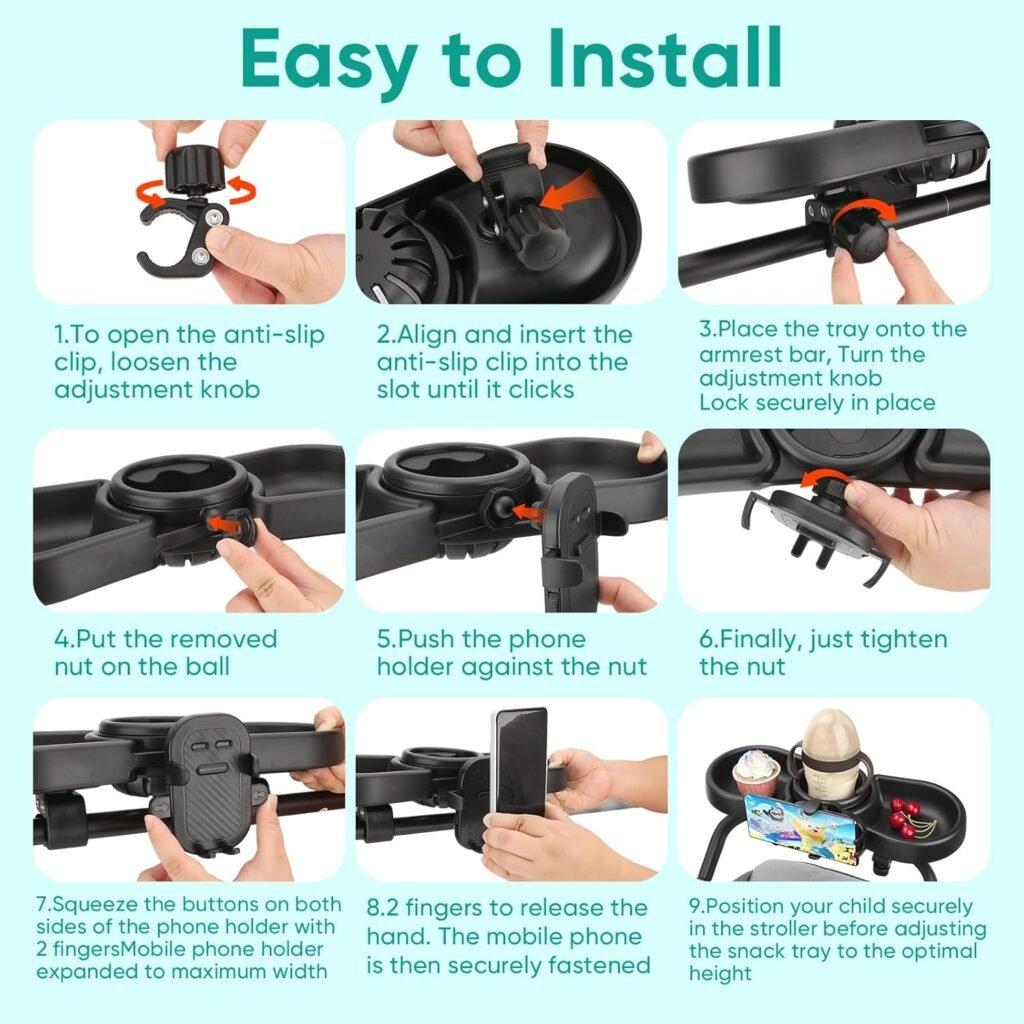 Easy to Install

1.To open the anti-slip clip, loosen the adjustment knob

2.Align and insert the anti-slip clip into the slot until it clicks

3.Place the tray onto the armrest bar, Turn the adjustment knob Lock securely in place

4.Put the removed nut on the ball

5.Push the phone holder against the nut

6.Finally, just tighten the nut

7.Squeeze the buttons on both sides of the phone holder with 2 fingersMobile phone holder expanded to maximum width

8.2 fingers to release the hand. The mobile phone is then securely fastened

9.Position your child securely in the stroller before adjusting the snack tray to the optimal height